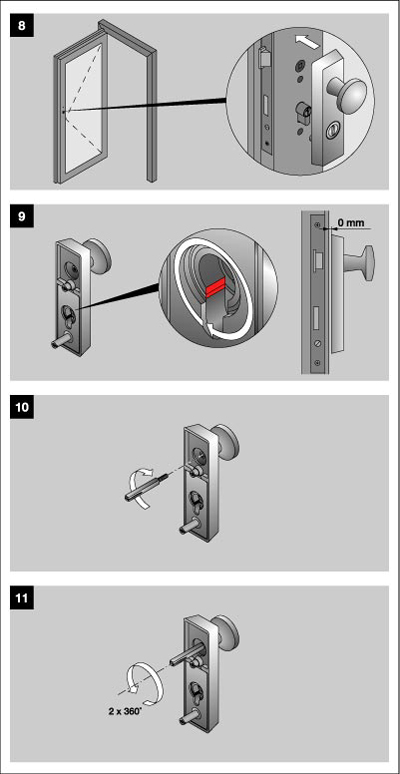 8

9

0 mm

10

11

2 x 360°